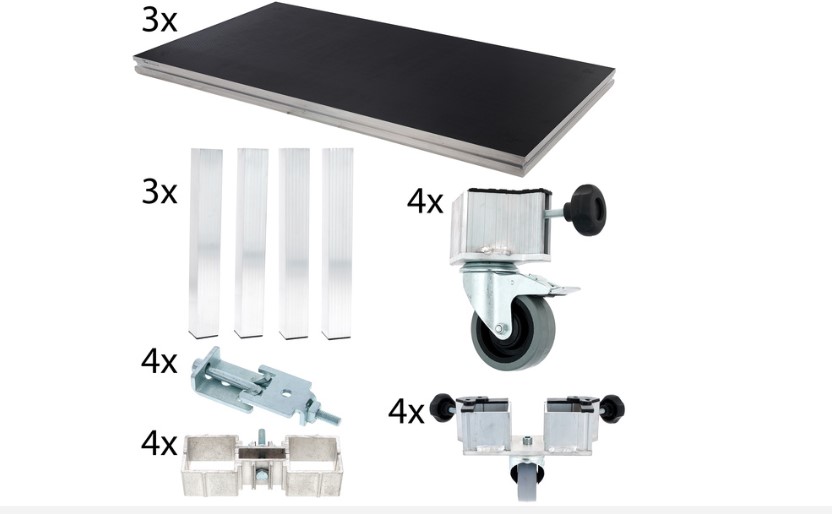 3x

3x

4x

4x

4x

4x